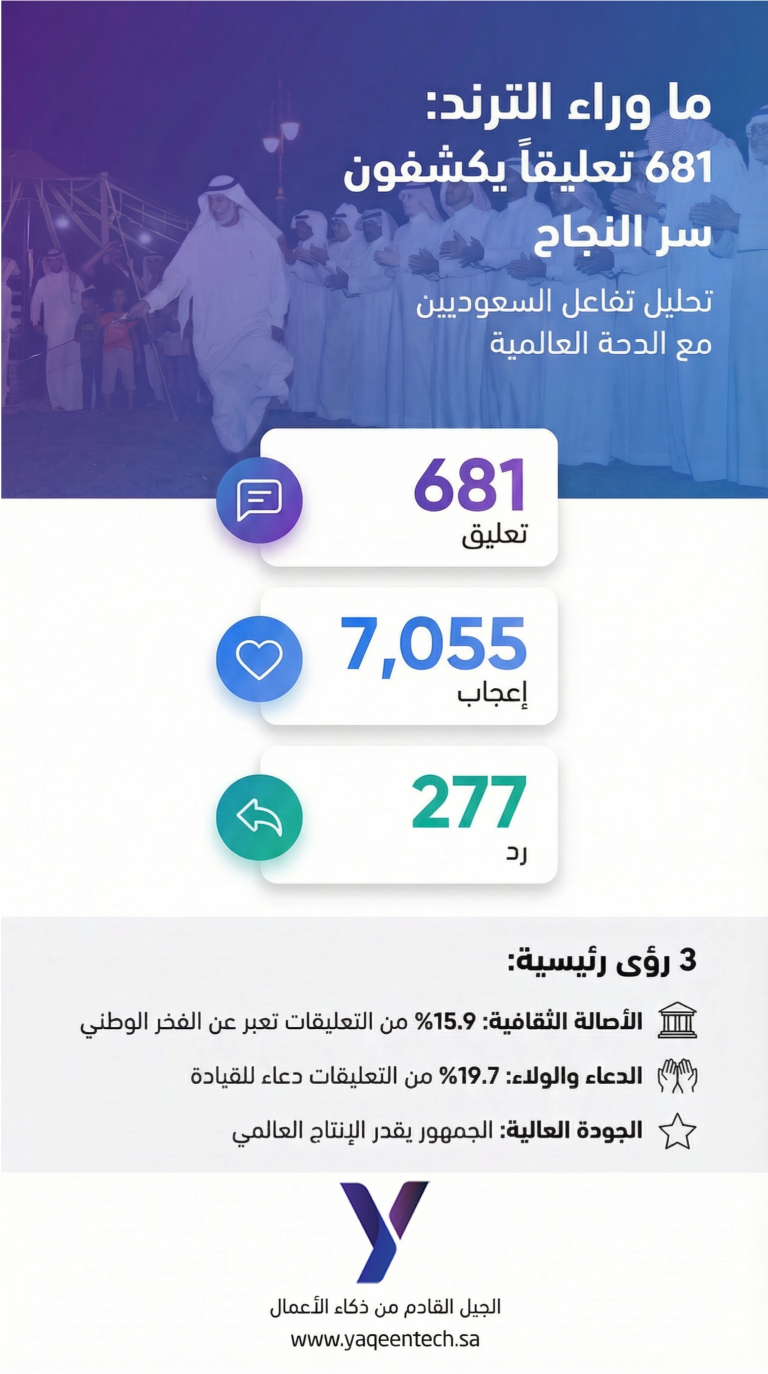 ما وراء الترند:
681 تعليقاً يكشفون سر النجاح

تحليل تفاعل السعوديين مع الدحة العالمية

681
تعليق

7,055
إعجاب

277
رد

3 رؤى رئيسية:

الأصالة الثقافية: 15.9% من التعليقات تعبر عن الفخر الوطني

الدعاء والولاء: 19.7% من التعليقات دعاء للقيادة

الجودة العالية: الجمهور يقدر الإنتاج العالمي

الجيل القادم من ذكاء الأعمال
www.yaqeentech.sa